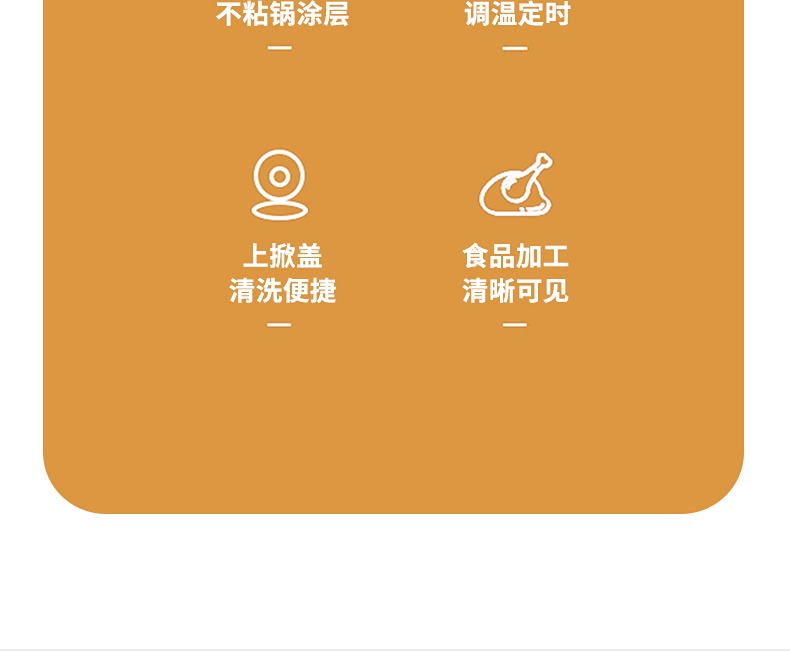 不粘锅涂层

—

调温定时

—

上掀盖
清洗便捷

—

食品加工
清晰可见

—