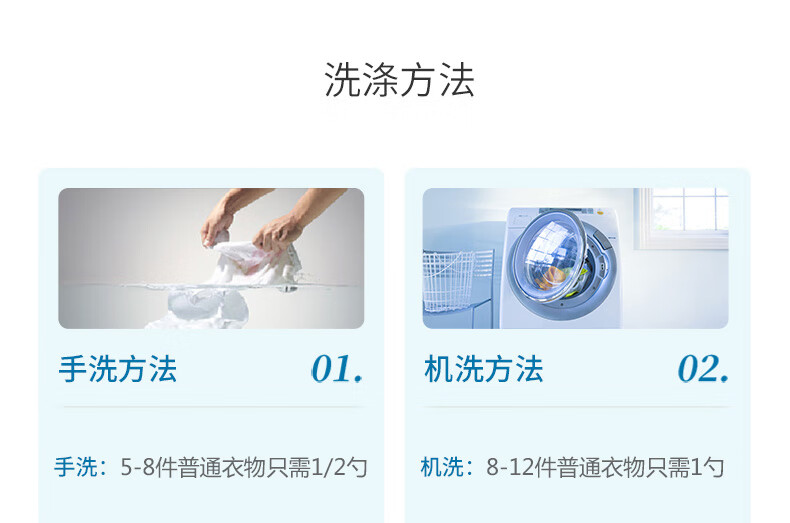 洗涤方法

手洗方法 01.

手洗：5-8件普通衣物只需1/2勺

机洗方法 02.

机洗：8-12件普通衣物只需1勺