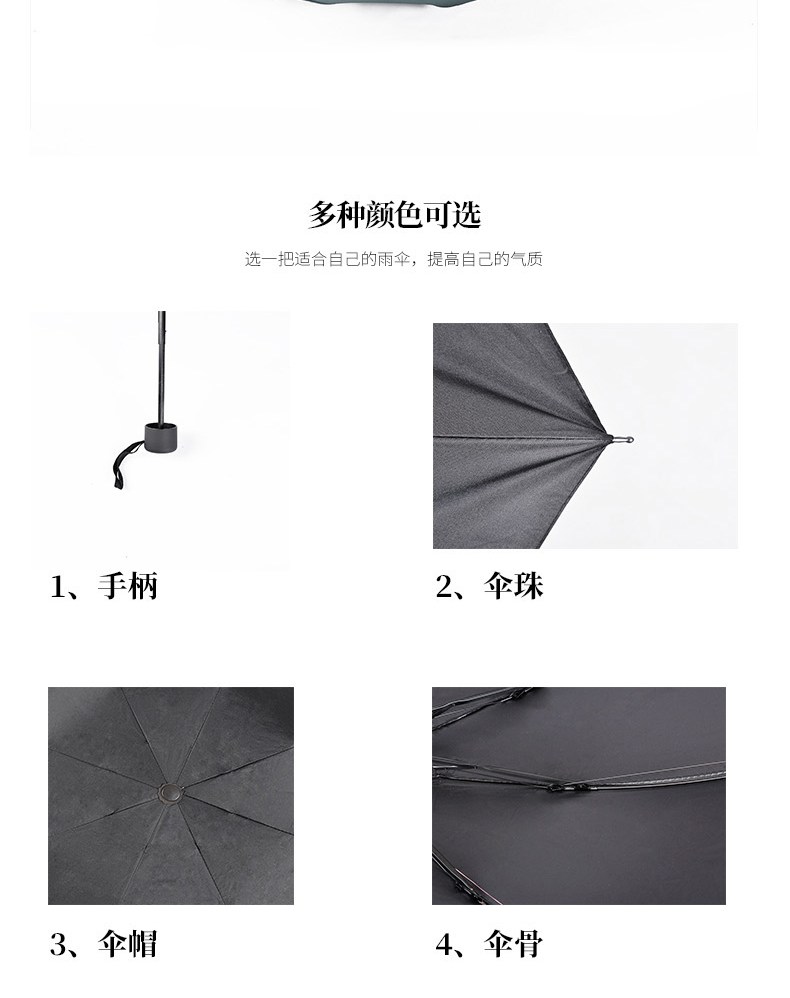 多种颜色可选

选一把适合自己的雨伞，提高自己的气质

1、手柄

2、伞珠

3、伞帽

4、伞骨