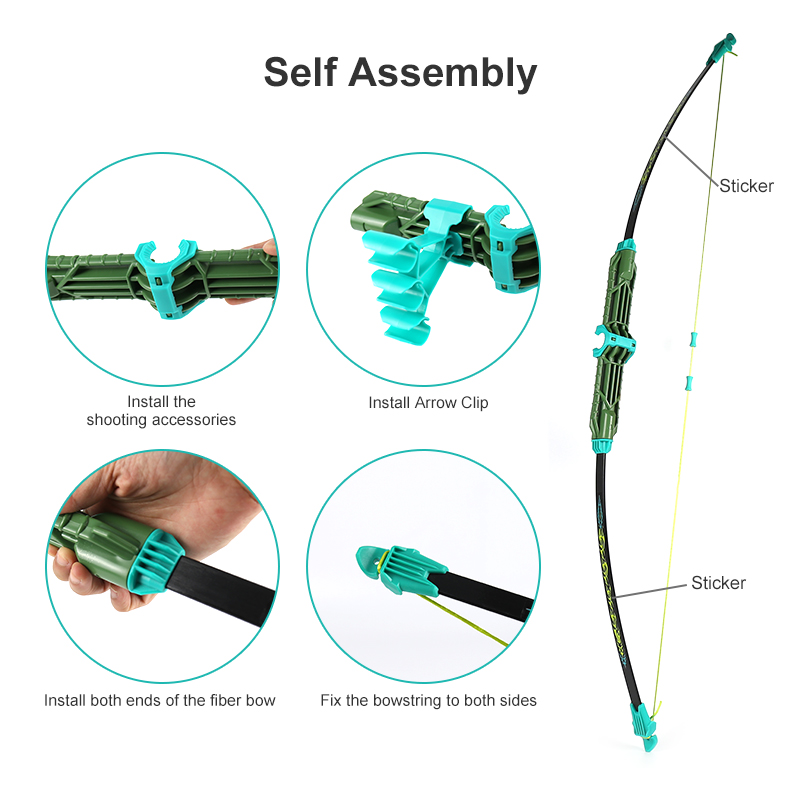 Self Assembly

Install the shooting accessories

Install Arrow Clip

Install both ends of the fiber bow

Fix the bowstring to both sides

Sticker

Sticker