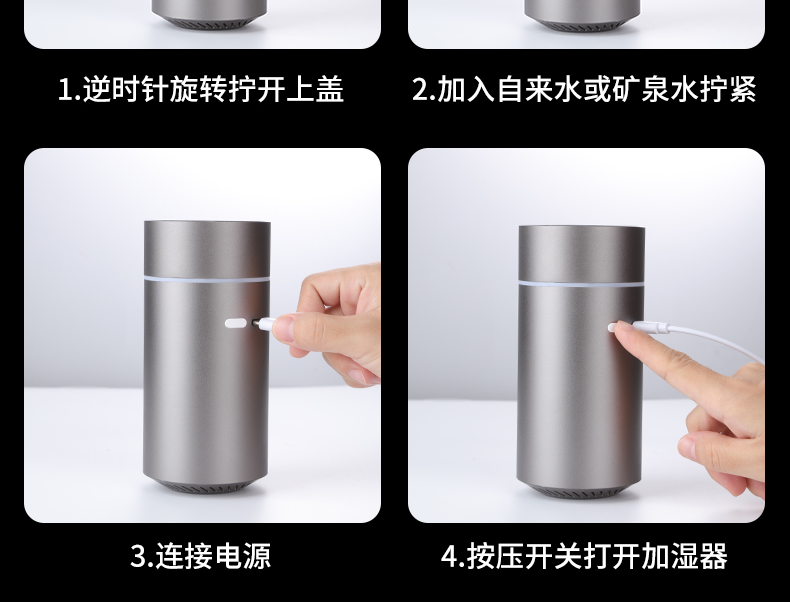 1.逆时针旋转拧开上盖

2.加入自来水或矿泉水拧紧

3.连接电源

4.按压开关打开加湿器