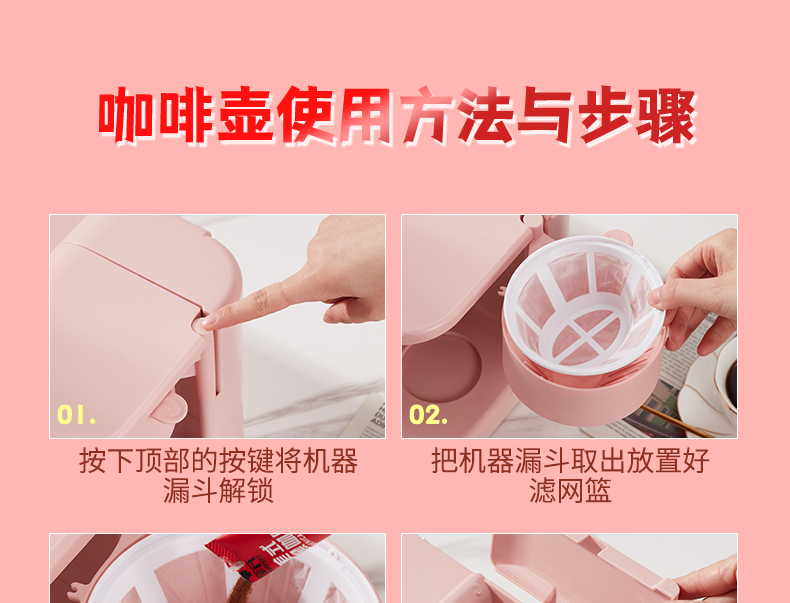 咖啡壶使用方法与步骤

01.

按下顶部的按键将机器漏斗解锁

02.

把机器漏斗取出放置好滤网篮