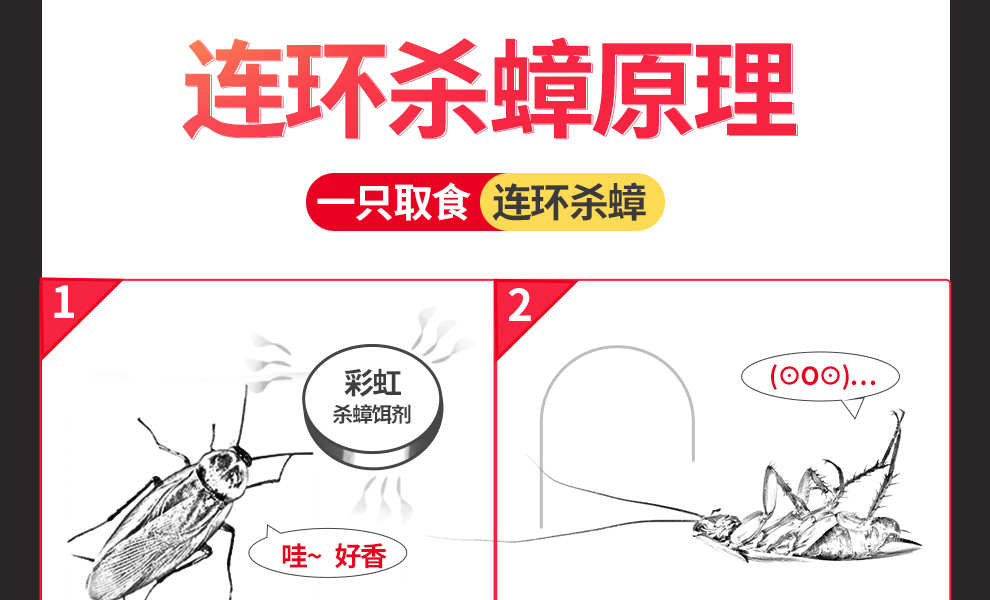 连环杀蟑原理

一只取食 连环杀蟑

1

彩虹
杀蟑饵剂

哇~ 好香

2

(⊙o⊙)...