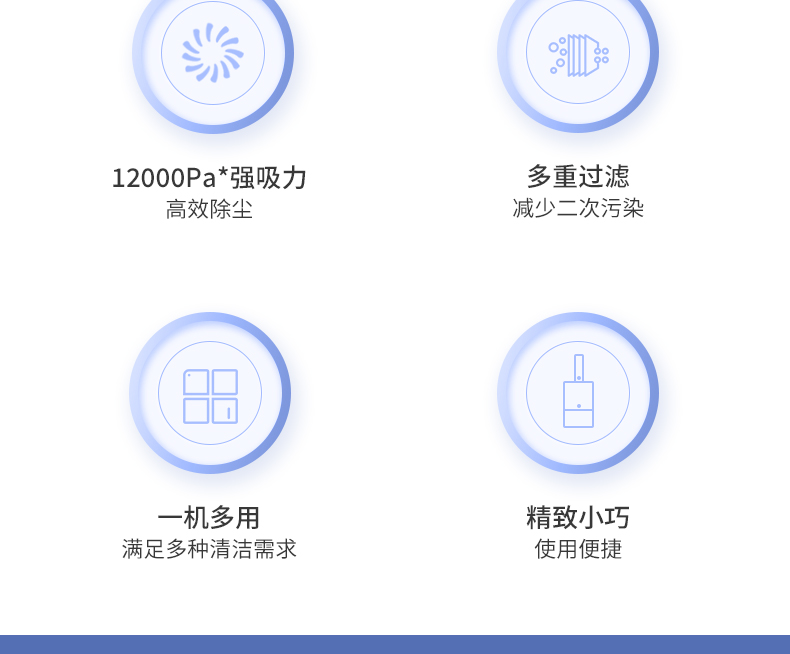 12000Pa*强吸力
高效除尘

多重过滤
减少二次污染

一机多用
满足多种清洁需求

精致小巧
使用便捷