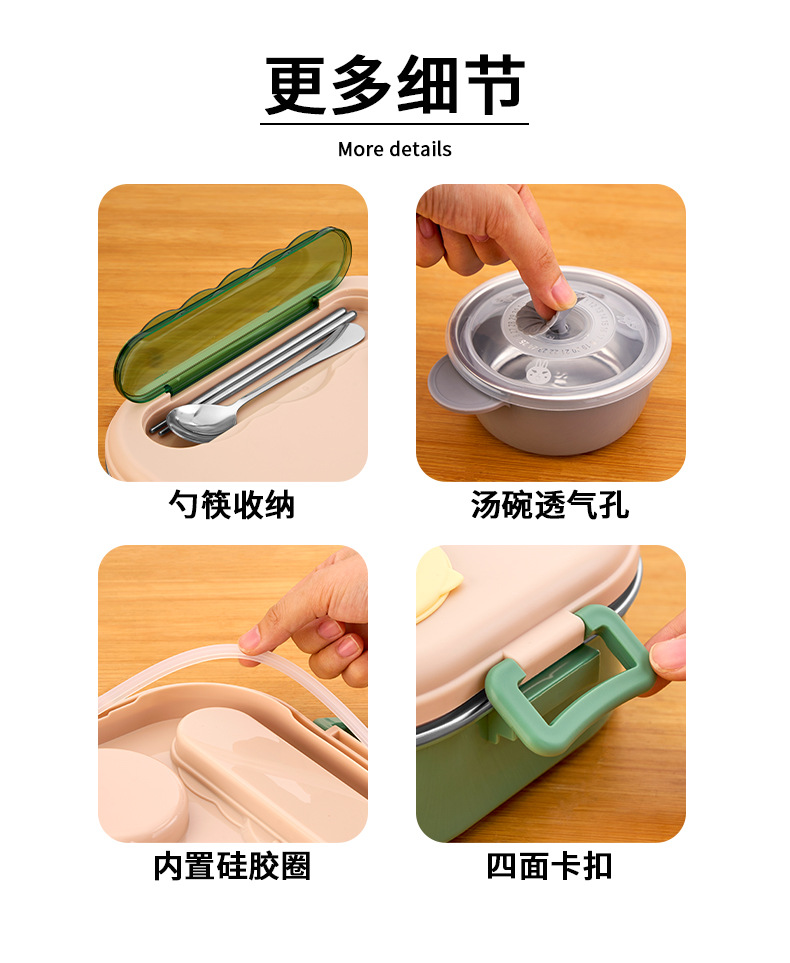 更多细节

More details

勺筷收纳

汤碗透气孔

内置硅胶圈

四面卡扣