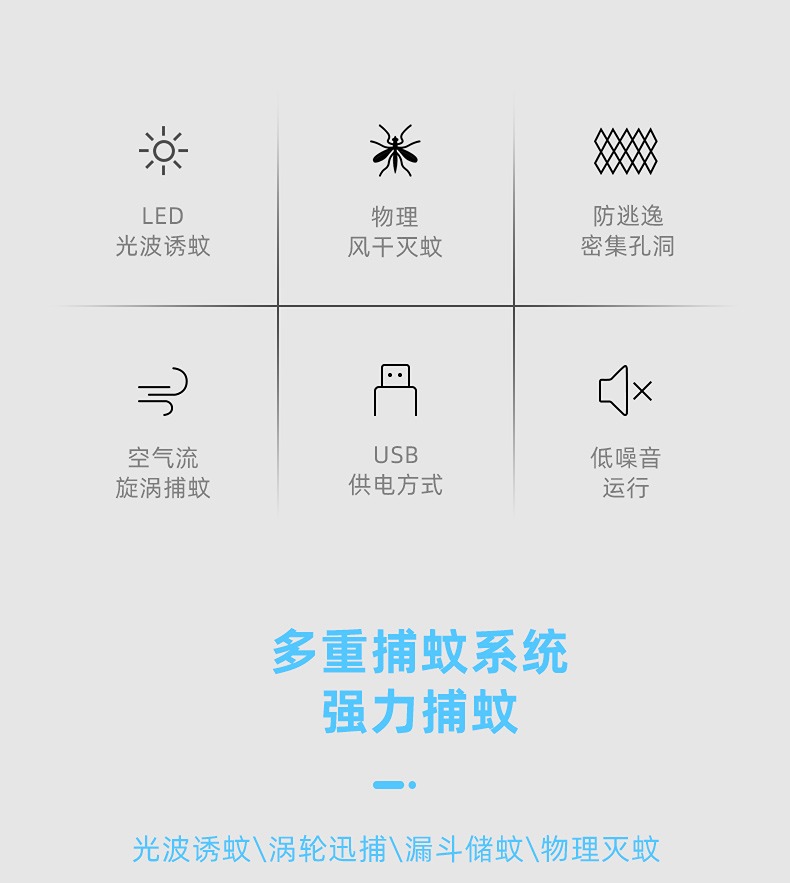 LED
光波诱蚊

物理
风干灭蚊

防逃逸
密集孔洞

空气流
旋涡捕蚊

USB
供电方式

低噪音
运行

多重捕蚊系统
强力捕蚊

光波诱蚊\涡轮迅捕\漏斗储蚊\物理灭蚊