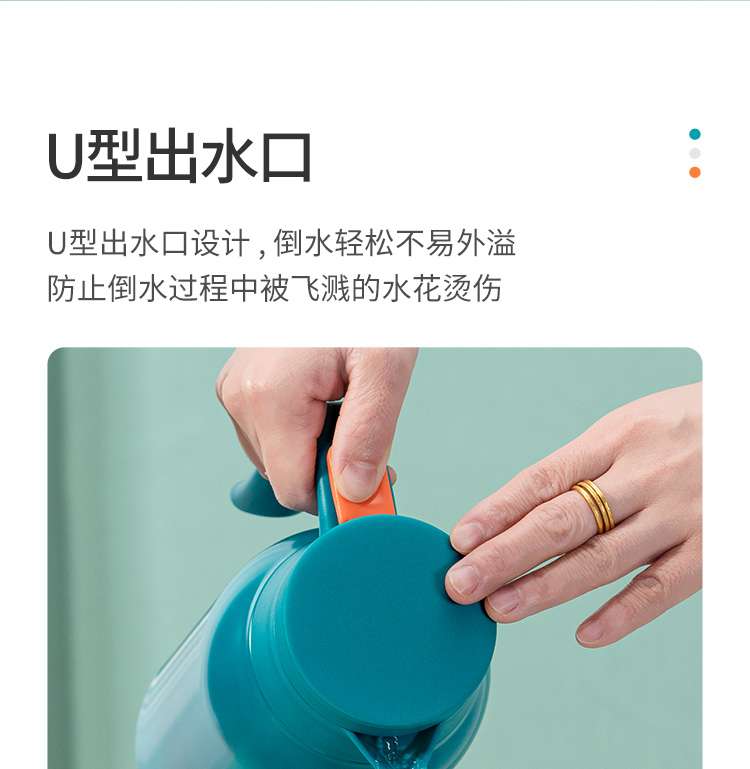 U型出水口

U型出水口设计，倒水轻松不易外溢
防止倒水过程中被飞溅的水花烫伤