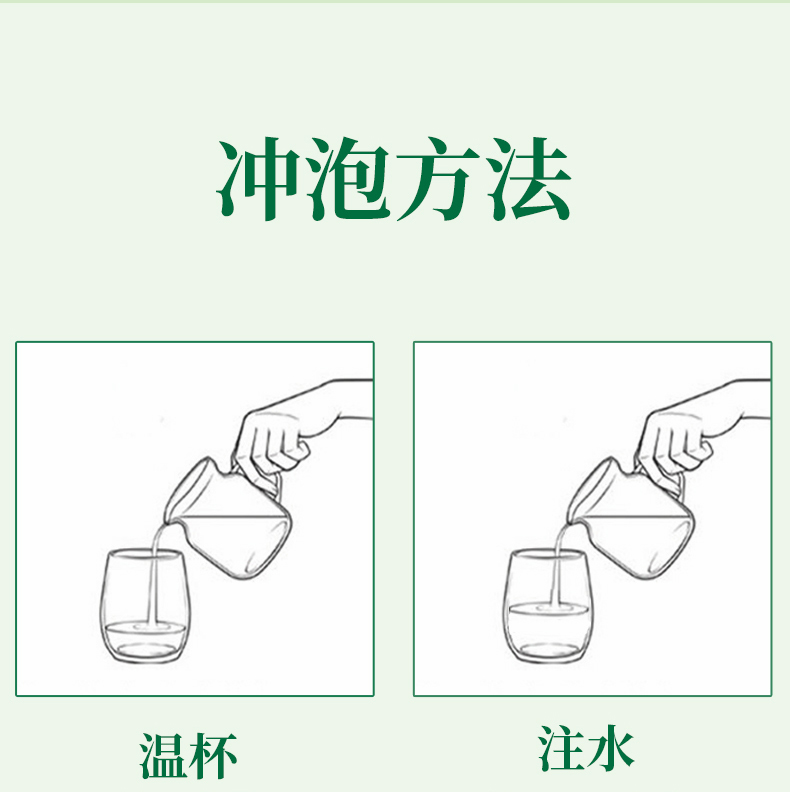 冲泡方法

温杯

注水