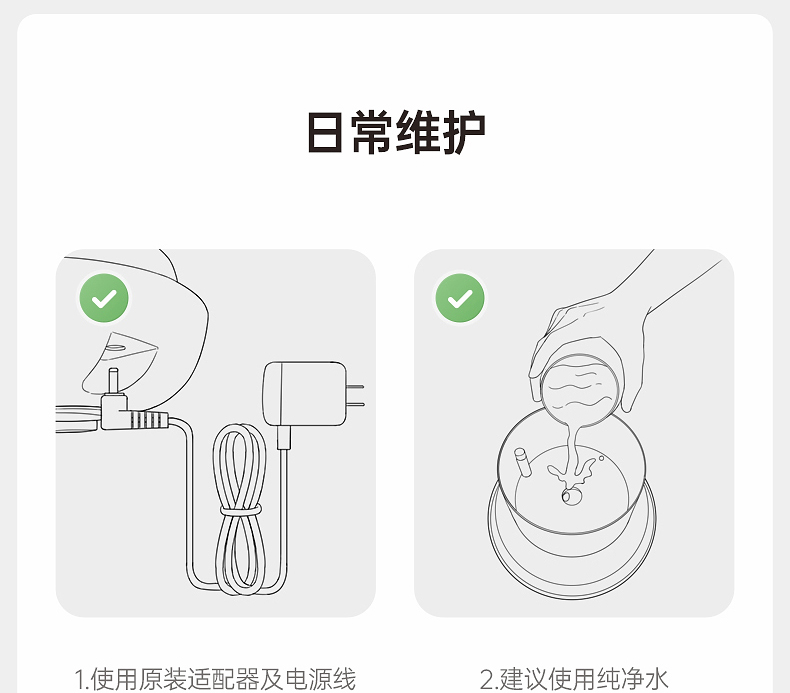 日常维护

1.使用原装适配器及电源线

2.建议使用纯净水