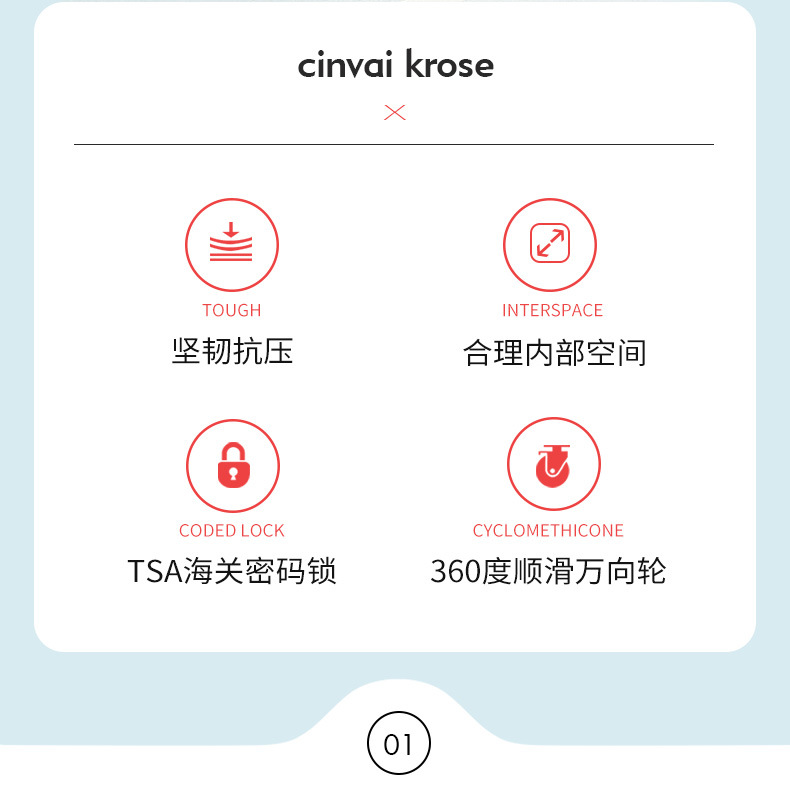 cinvai krose

TOUGH
坚韧抗压

INTERSPACE
合理内部空间

CODED LOCK
TSA海关密码锁

CYCLOMETHICONE
360度顺滑万向轮

01