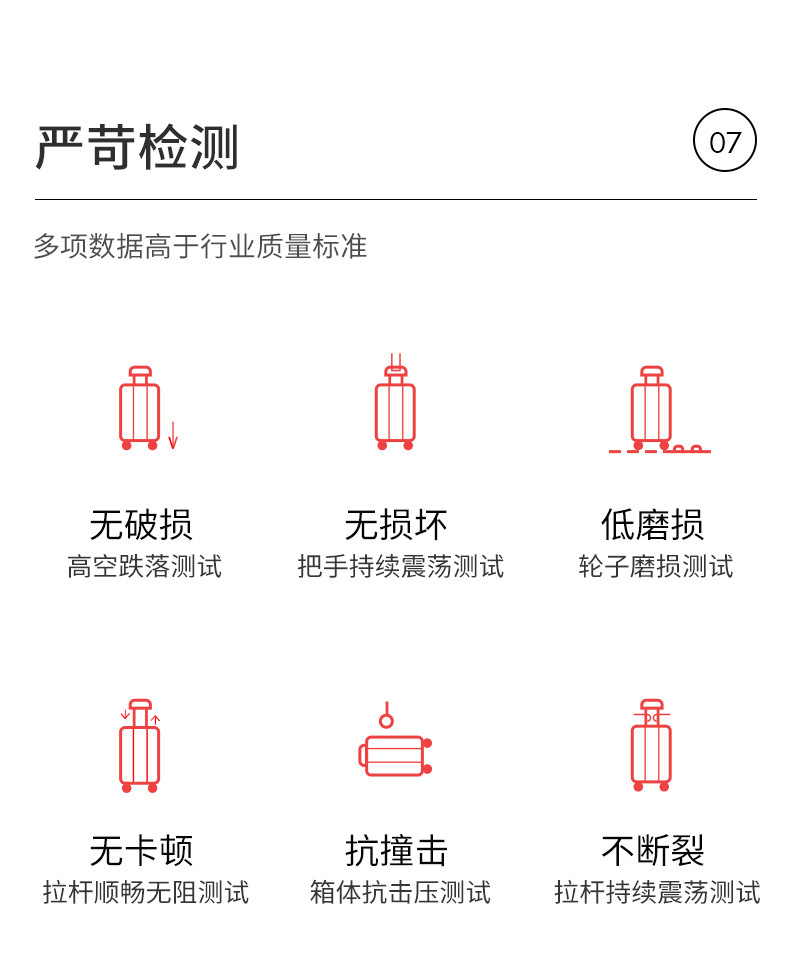 严苛检测

07

多项数据高于行业质量标准

无破损
高空跌落测试

无损坏
把手持续震荡测试

低磨损
轮子磨损测试

无卡顿
拉杆顺畅无阻测试

抗撞击
箱体抗击压测试

不断裂
拉杆持续震荡测试