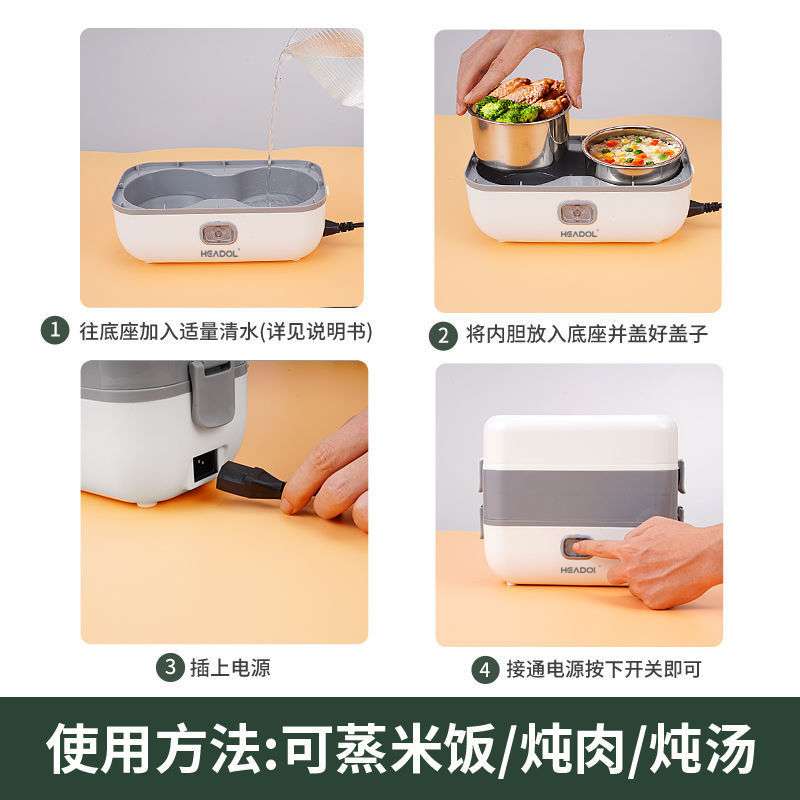 HEADOL

1 往底座加入适量清水(详见说明书)

HEADOL

2 将内胆放入底座并盖好盖子

3 插上电源

HEADOL

4 接通电源按下开关即可

使用方法:可蒸米饭/炖肉/炖汤