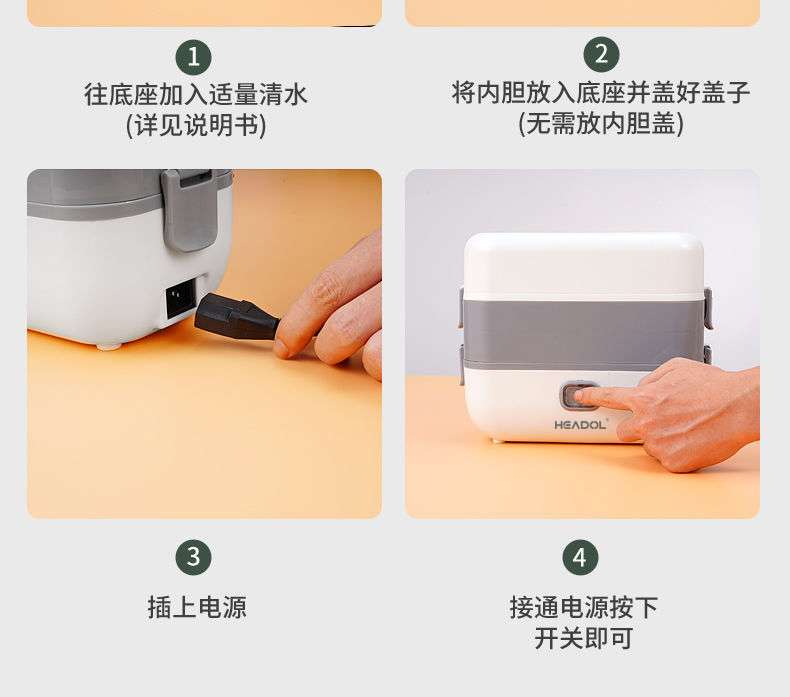 1
往底座加入适量清水
(详见说明书)

2
将内胆放入底座并盖好盖子
(无需放内胆盖)

HEADOL

3
插上电源

4
接通电源按下
开关即可