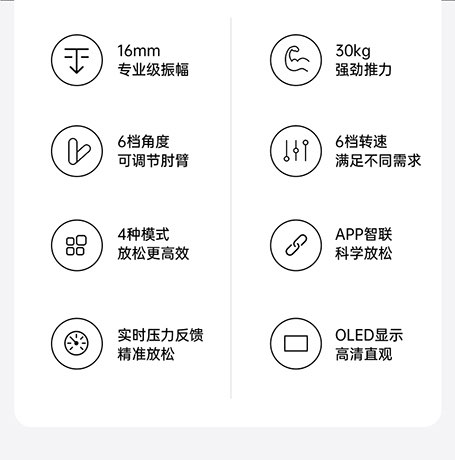 16mm
专业级振幅

6档角度
可调节肘臂

4种模式
放松更高效

实时压力反馈
精准放松

30kg
强劲推力

6档转速
满足不同需求

APP智联
科学放松

OLED显示
高清直观