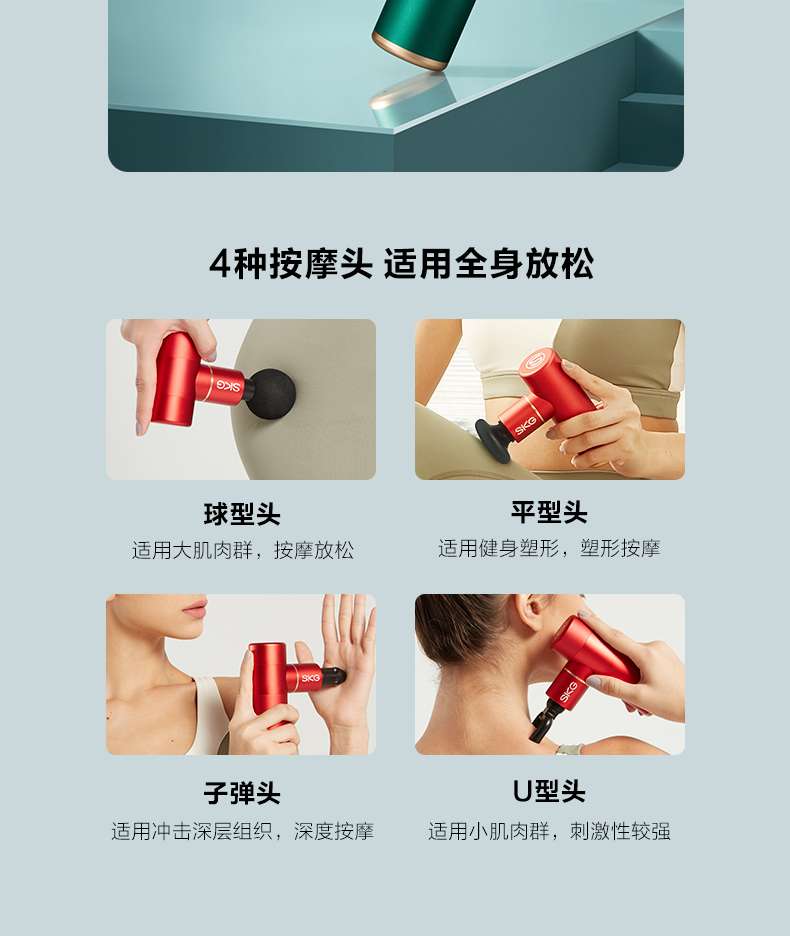 4种按摩头 适用全身放松

SKG

球型头
适用大肌肉群，按摩放松

SKG

平型头
适用健身塑形，塑形按摩

SKG

子弹头
适用冲击深层组织，深度按摩

SKG

U型头
适用小肌肉群，刺激性较强