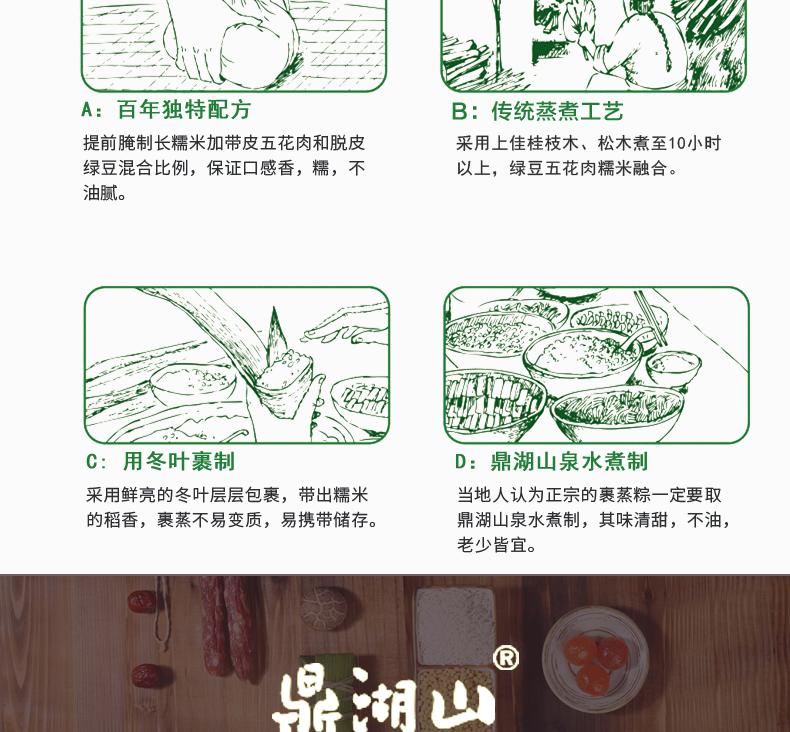 A：百年独特配方

提前腌制长糯米加带皮五花肉和脱皮绿豆混合比例，保证口感香，糯，不油腻。

B：传统蒸煮工艺

采用上佳桂枝木、松木煮至10小时以上，绿豆五花肉糯米融合。

C：用冬叶裹制

采用鲜亮的冬叶层层包裹，带出糯米的稻香，裹蒸不易变质，易携带储存。

D：鼎湖山泉水煮制

当地人认为正宗的裹蒸粽一定要取鼎湖山泉水煮制，其味清甜，不油，老少皆宜。

鼎湖山®