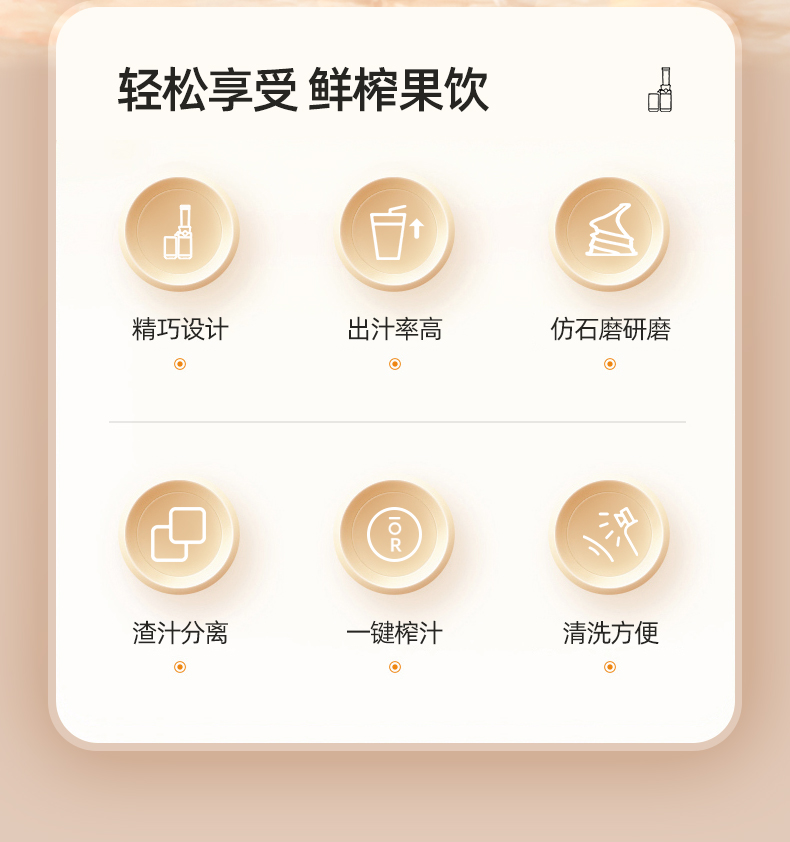 轻松享受 鲜榨果饮

精巧设计

出汁率高

仿石磨研磨

渣汁分离

一键榨汁

清洗方便