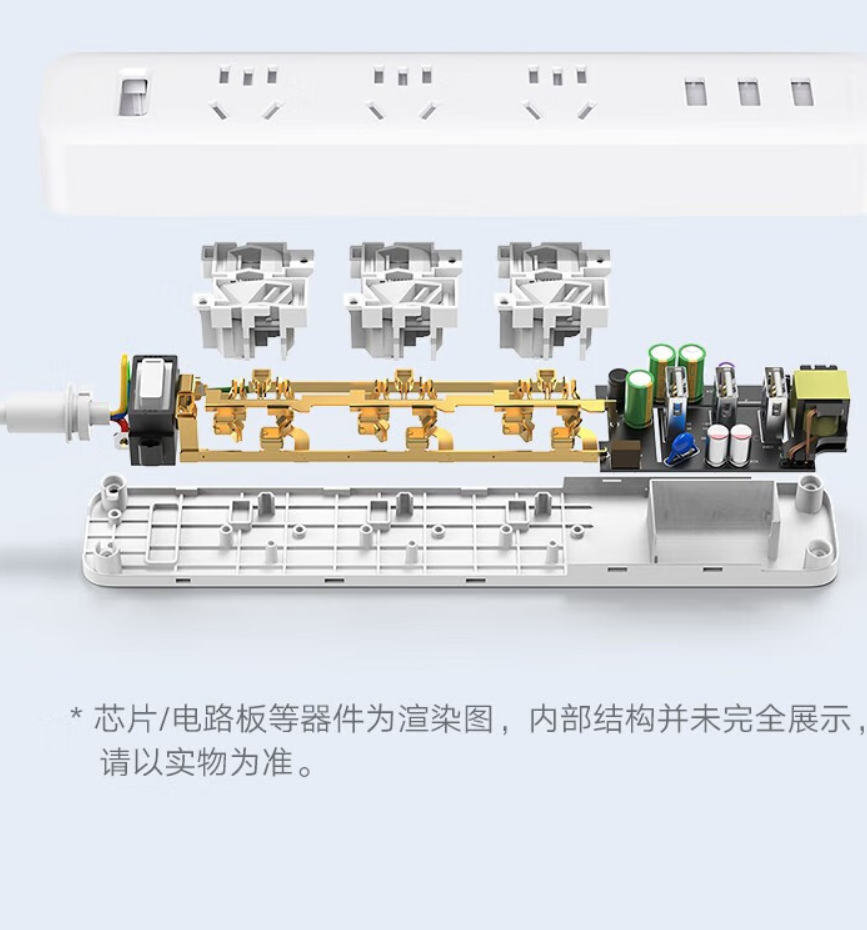 * 芯片/电路板等器件为渲染图，内部结构并未完全展示，请以实物为准。