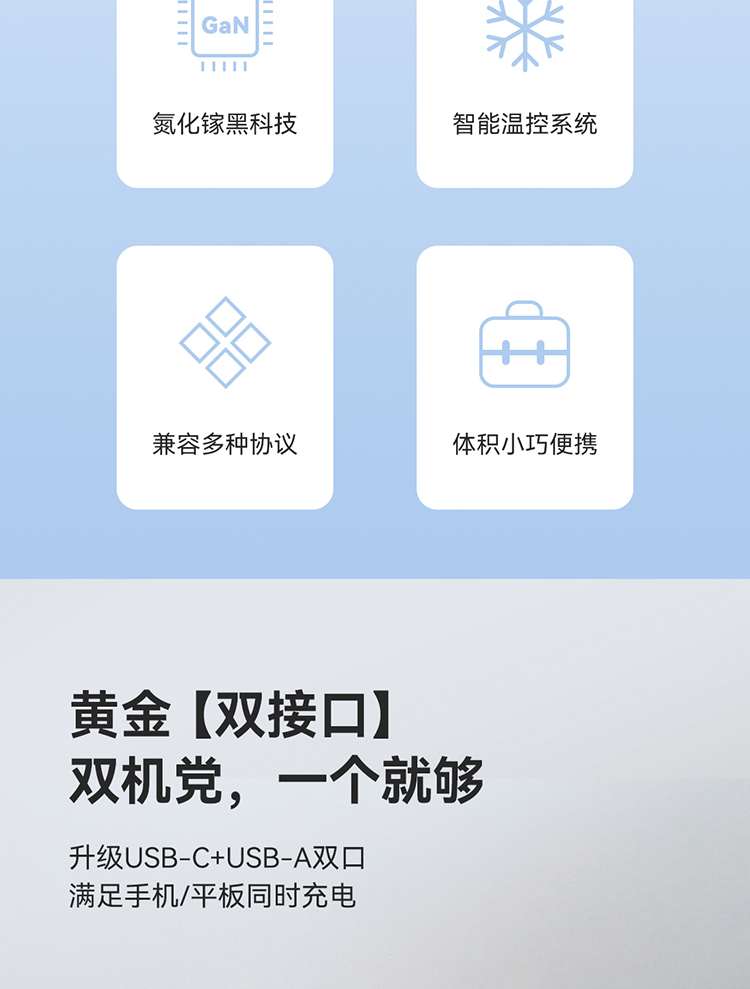 GaN

氮化镓黑科技

智能温控系统

兼容多种协议

体积小巧便携

黄金【双接口】
双机党，一个就够

升级USB-C+USB-A双口
满足手机/平板同时充电