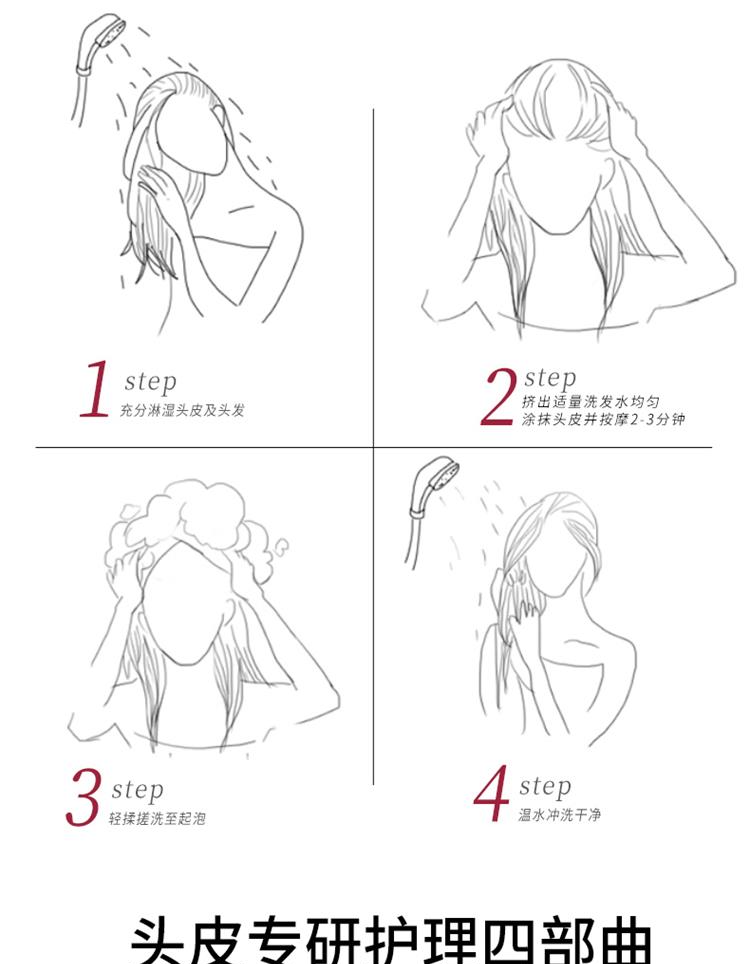 1 step
充分淋湿头皮及头发

2 step
挤出适量洗发水均匀
涂抹头皮并按摩2-3分钟

3 step
轻揉搓洗至起泡

4 step
温水冲洗干净

头皮专研护理四部曲