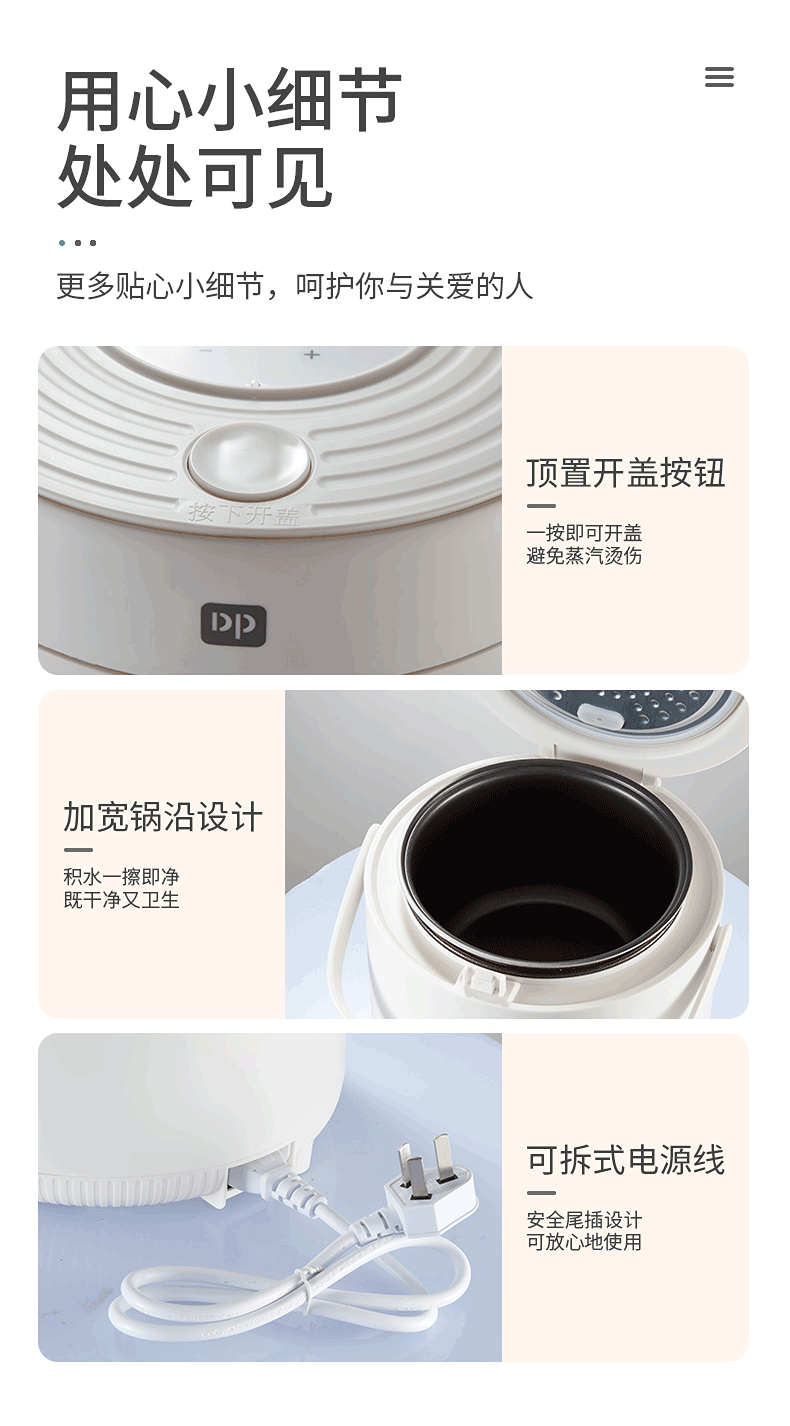 用心小细节
处处可见

更多贴心小细节，呵护你与关爱的人

− +

按下开盖

DP

顶置开盖按钮

一按即可开盖
避免蒸汽烫伤

加宽锅沿设计

积水一擦即净
既干净又卫生

可拆式电源线

安全尾插设计
可放心地使用