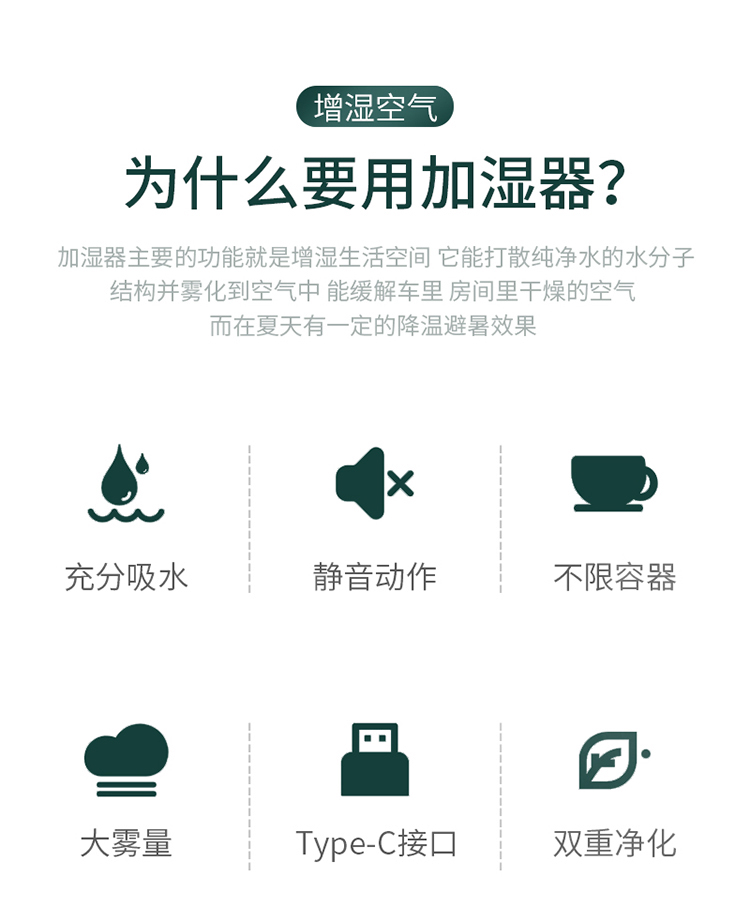 增湿空气

为什么要用加湿器?

加湿器主要的功能就是增湿生活空间 它能打散纯净水的水分子结构并雾化到空气中 能缓解车里 房间里干燥的空气而在夏天有一定的降温避暑效果

充分吸水

静音动作

不限容器

大雾量

Type-C接口

双重净化