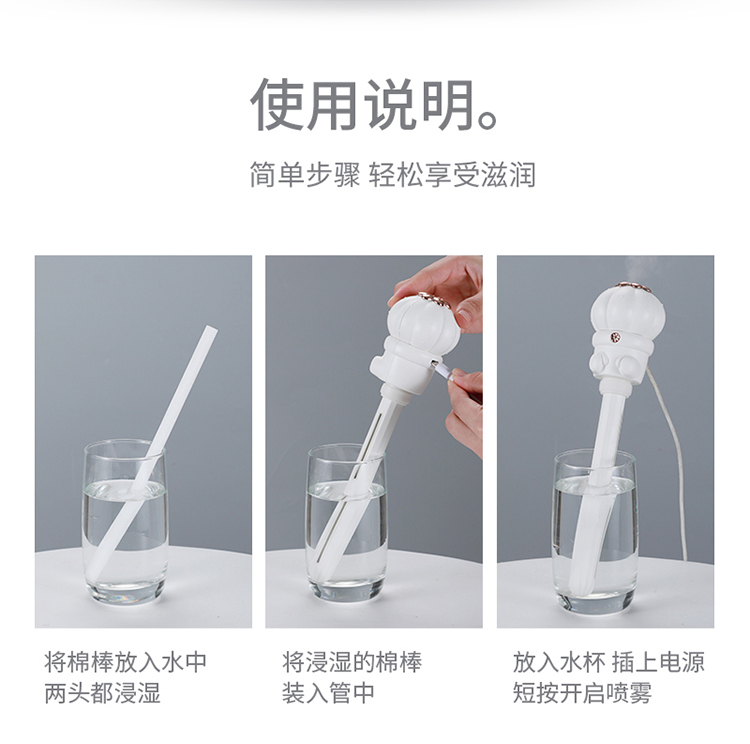 使用说明。

简单步骤 轻松享受滋润

将棉棒放入水中
两头都浸湿

将浸湿的棉棒
装入管中

放入水杯 插上电源
短按开启喷雾