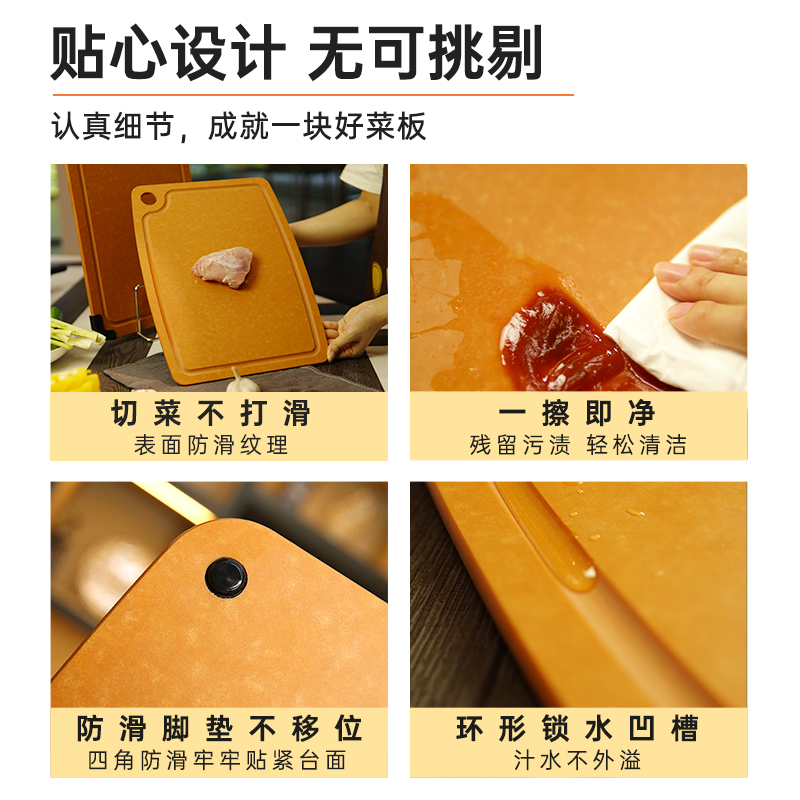 贴心设计 无可挑剔

认真细节，成就一块好菜板

切菜不打滑
表面防滑纹理

一擦即净
残留污渍 轻松清洁

防滑脚垫不移位
四角防滑牢牢贴紧台面

环形锁水凹槽
汁水不外溢