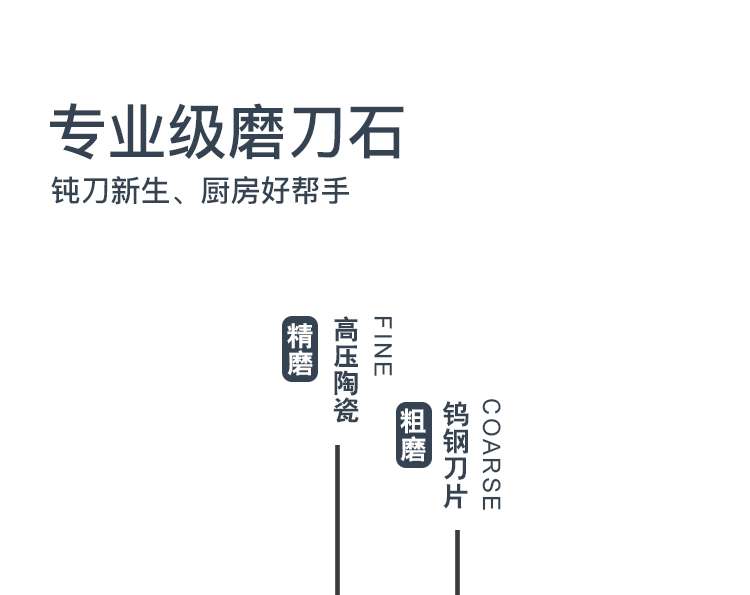 专业级磨刀石

钝刀新生、厨房好帮手

精磨

高压陶瓷

FINE

粗磨

钨钢刀片

COARSE