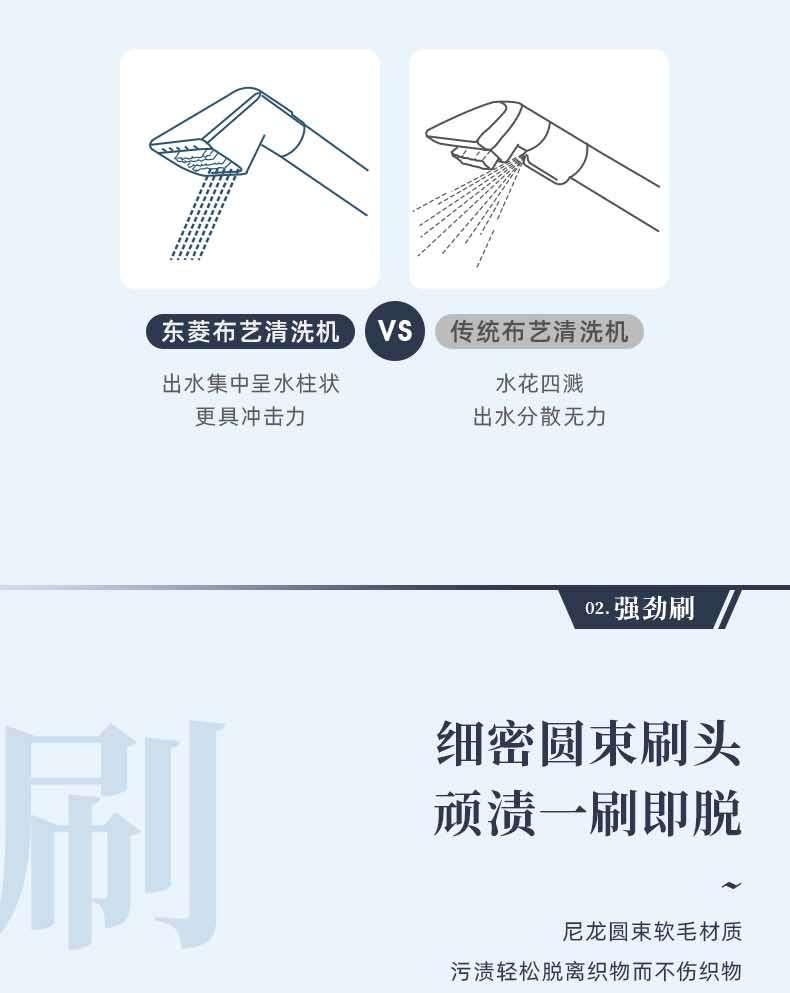 东菱布艺清洗机

VS

传统布艺清洗机

出水集中呈水柱状
更具冲击力

水花四溅
出水分散无力

02. 强劲刷

刷

细密圆束刷头
顽渍一刷即脱

~

尼龙圆束软毛材质
污渍轻松脱离织物而不伤织物