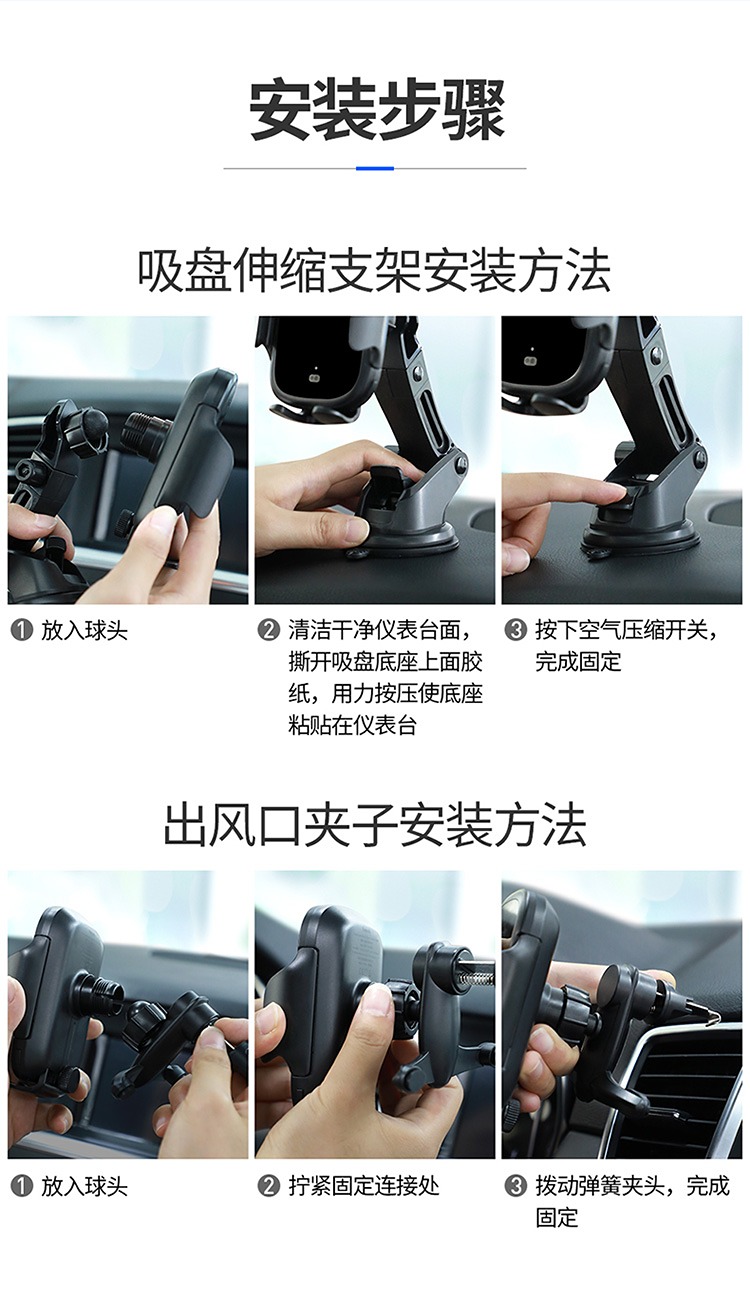 安装步骤

吸盘伸缩支架安装方法

❶ 放入球头

❷ 清洁干净仪表台面，撕开吸盘底座上面胶纸，用力按压使底座粘贴在仪表台

❸ 按下空气压缩开关，完成固定

出风口夹子安装方法

❶ 放入球头

❷ 拧紧固定连接处

❸ 拨动弹簧夹头，完成固定