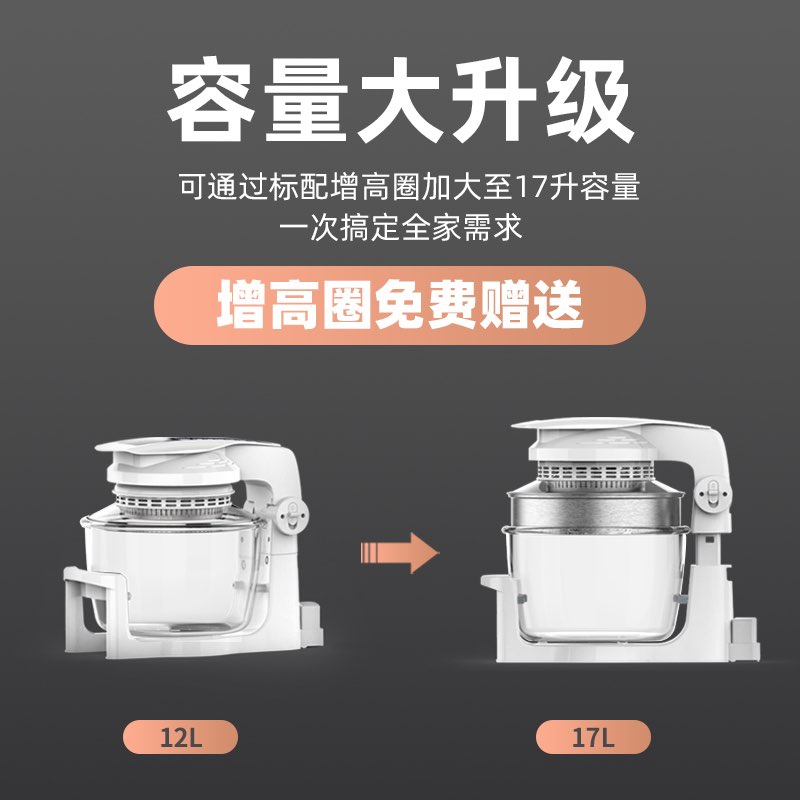 容量大升级

可通过标配增高圈加大至17升容量
一次搞定全家需求

增高圈免费赠送

12L

17L