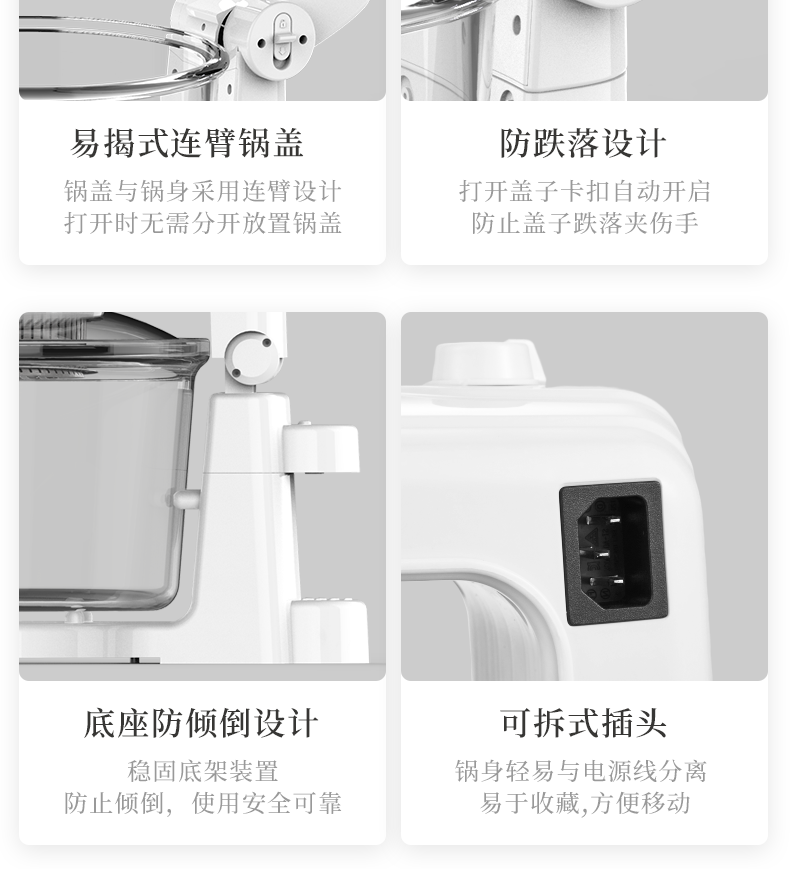 易揭式连臂锅盖
锅盖与锅身采用连臂设计
打开时无需分开放置锅盖

防跌落设计
打开盖子卡扣自动开启
防止盖子跌落夹伤手

底座防倾倒设计
稳固底架装置
防止倾倒，使用安全可靠

可拆式插头
锅身轻易与电源线分离
易于收藏,方便移动