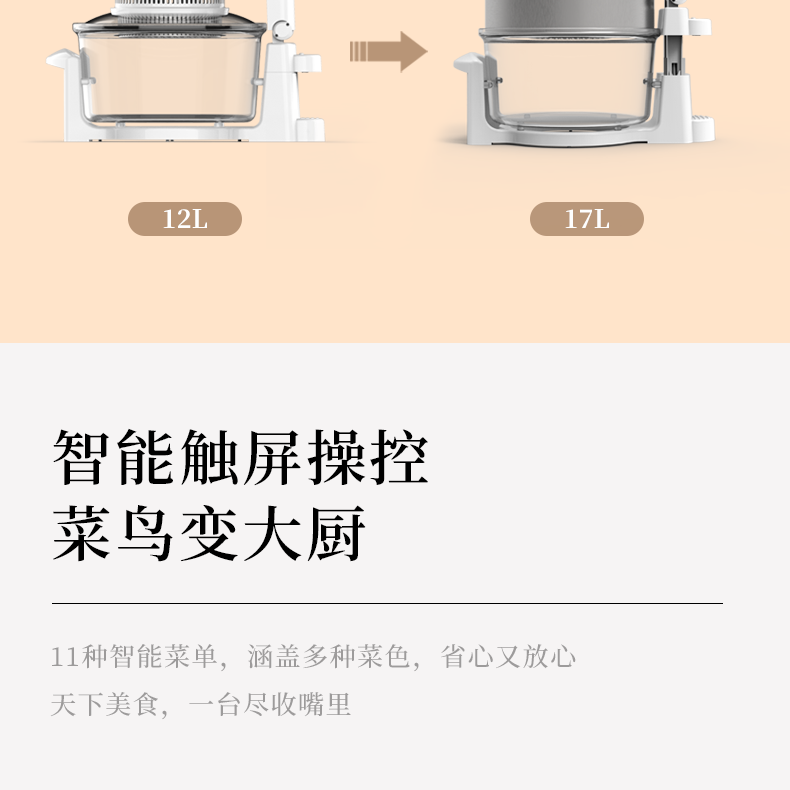 12L

17L

智能触屏操控
菜鸟变大厨

11种智能菜单，涵盖多种菜色，省心又放心
天下美食，一台尽收嘴里