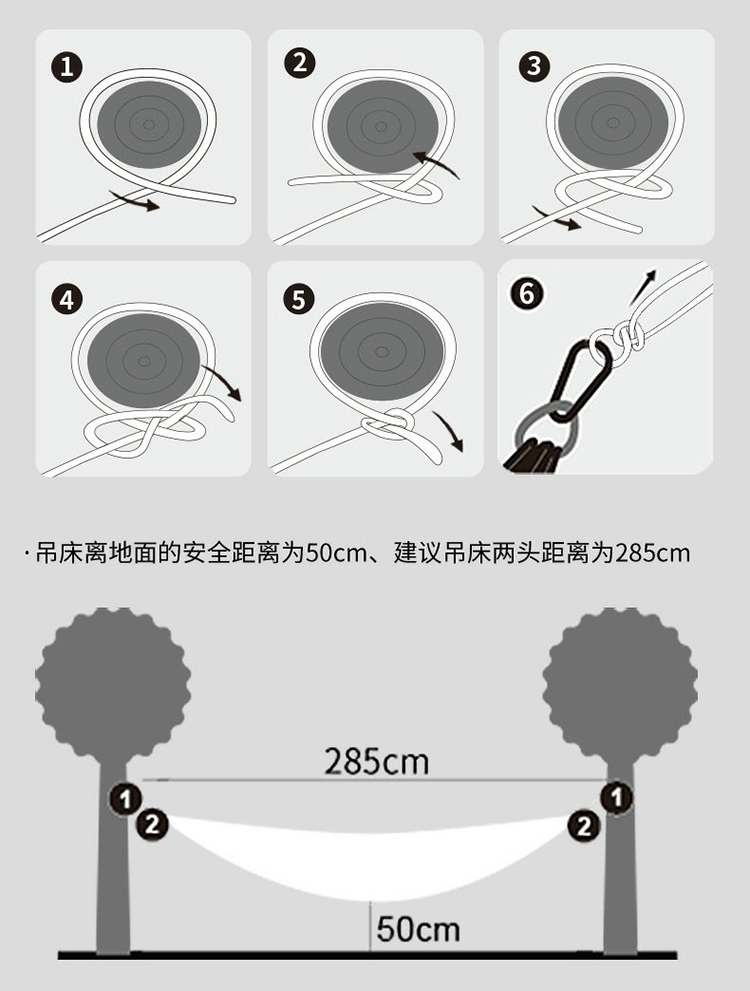 1

2

3

4

5

6

· 吊床离地面的安全距离为50cm、建议吊床两头距离为285cm

285cm

1
2

1
2

50cm