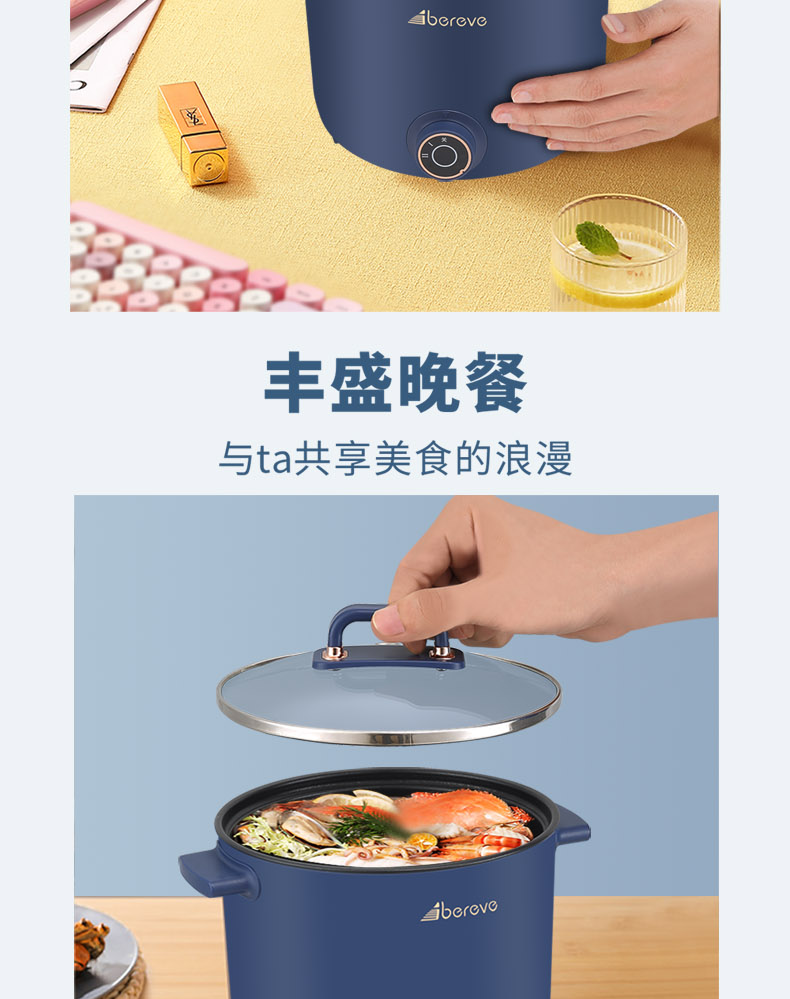 bereve

丰盛晚餐

与ta共享美食的浪漫

bereve