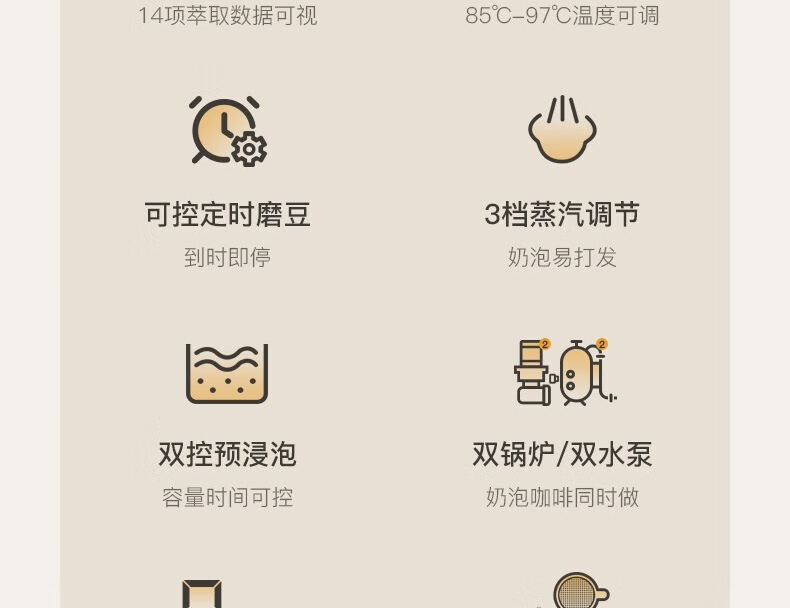 14项萃取数据可视

85℃-97℃温度可调

可控定时磨豆

到时即停

3档蒸汽调节

奶泡易打发

双控预浸泡

容量时间可控

双锅炉/双水泵

奶泡咖啡同时做