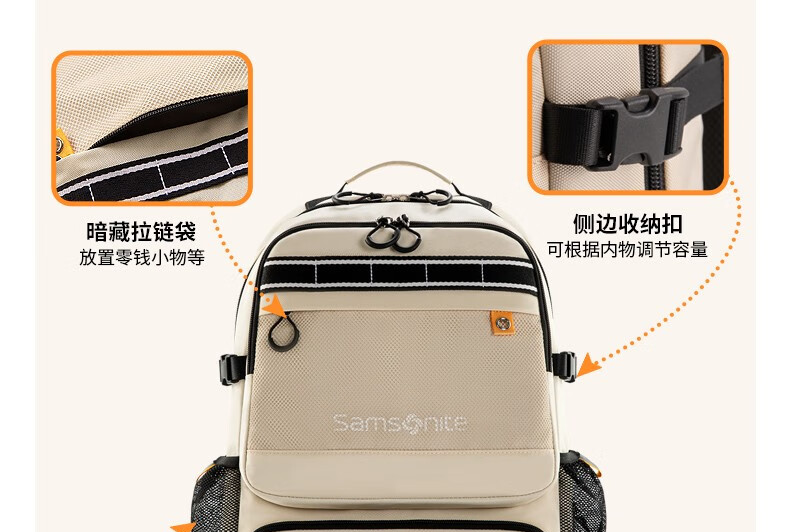 暗藏拉链袋
放置零钱小物等

侧边收纳扣
可根据内物调节容量

Samsonite