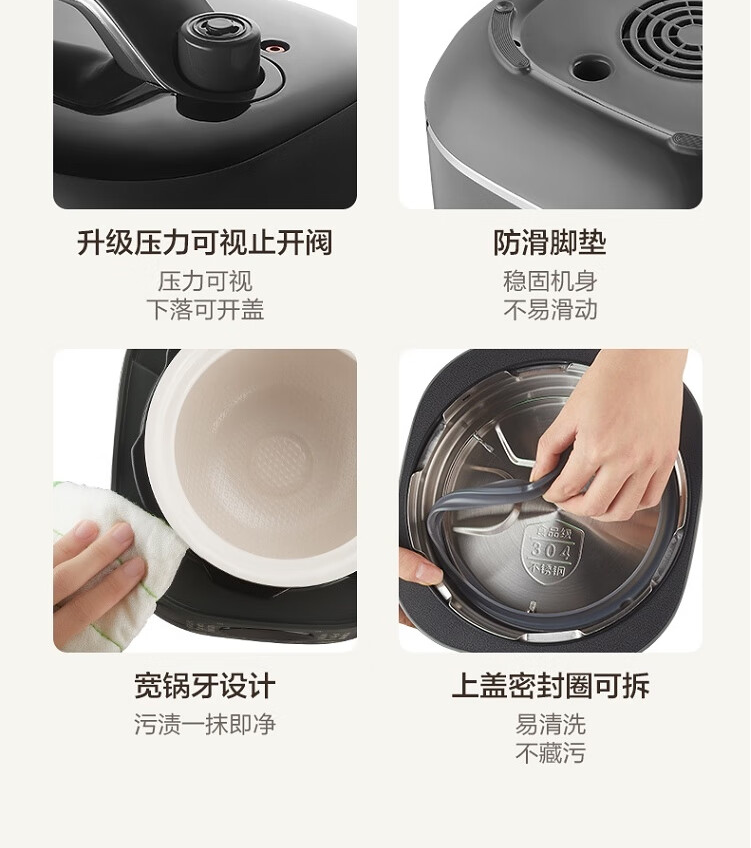 升级压力可视止开阀
压力可视
下落可开盖

防滑脚垫
稳固机身
不易滑动

食品级
304
不锈钢

宽锅牙设计
污渍一抹即净

上盖密封圈可拆
易清洗
不藏污