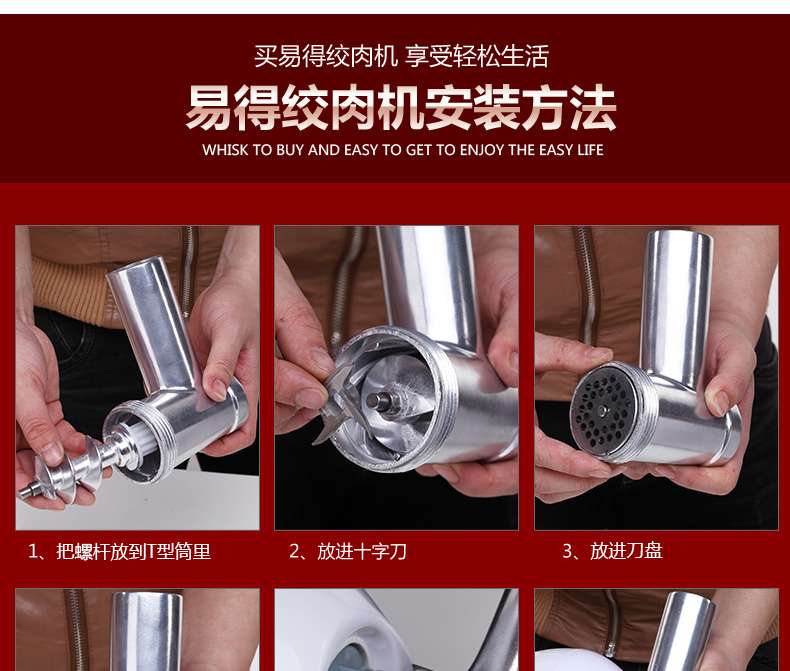 买易得绞肉机 享受轻松生活

易得绞肉机安装方法

WHISK TO BUY AND EASY TO GET TO ENJOY THE EASY LIFE

1、把螺杆放到T型筒里

2、放进十字刀

3、放进刀盘