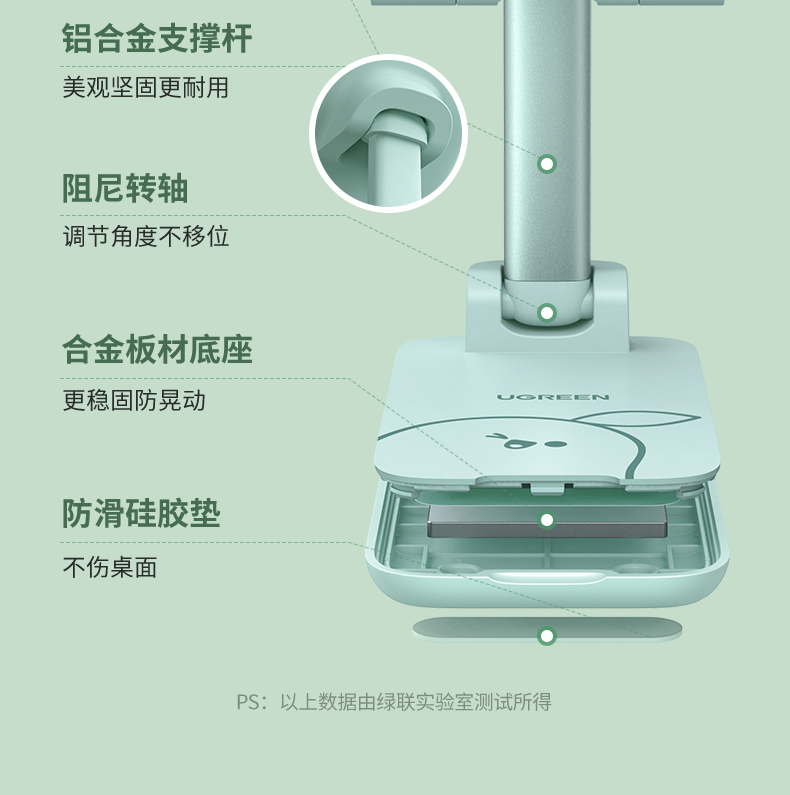 铝合金支撑杆

美观坚固更耐用

阻尼转轴

调节角度不移位

合金板材底座

更稳固防晃动

UGREEN

防滑硅胶垫

不伤桌面

PS：以上数据由绿联实验室测试所得