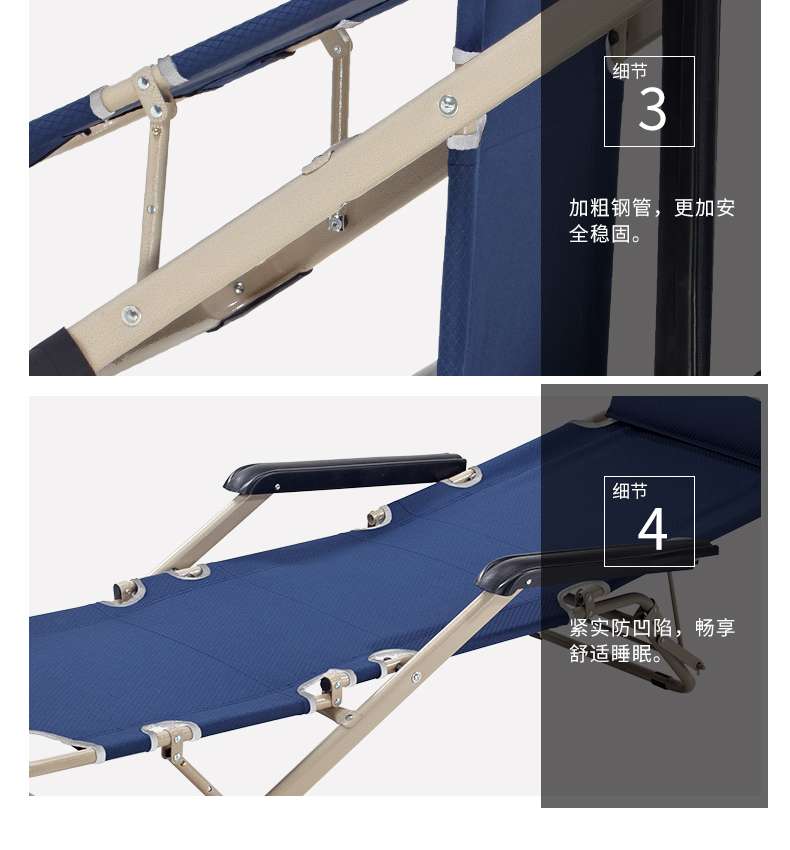 细节
3

加粗钢管，更加安全稳固。

细节
4

紧实防凹陷，畅享舒适睡眠。