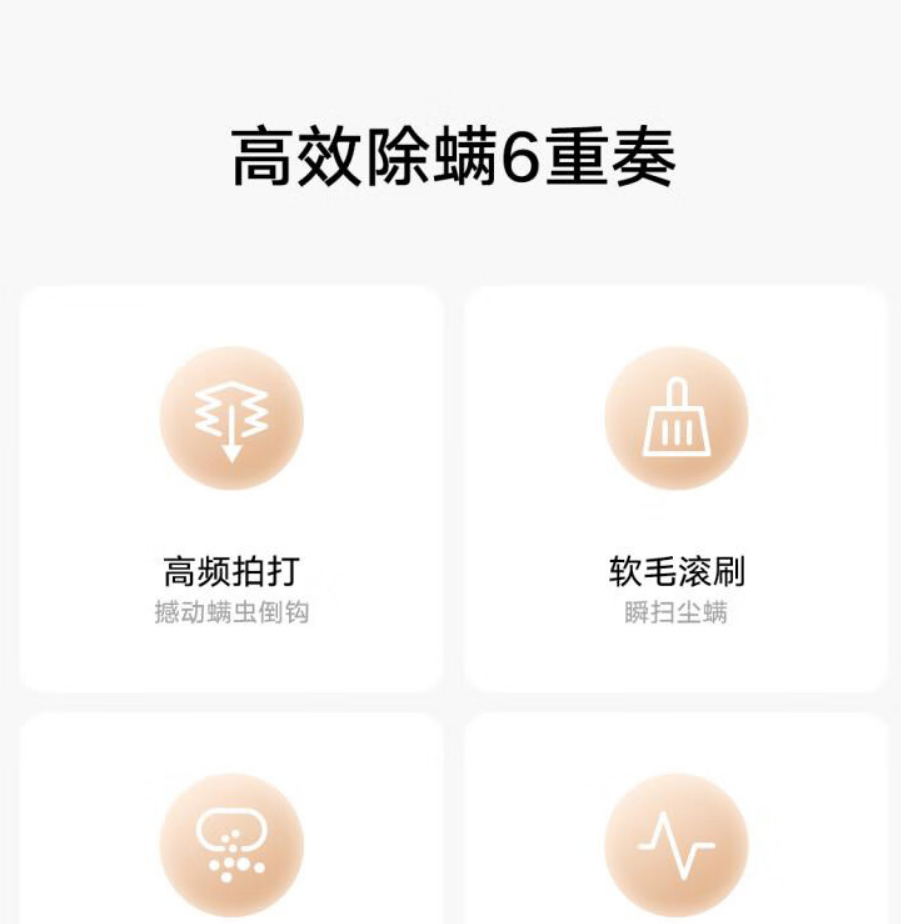 高效除螨6重奏

高频拍打
撼动螨虫倒钩

软毛滚刷
瞬扫尘螨