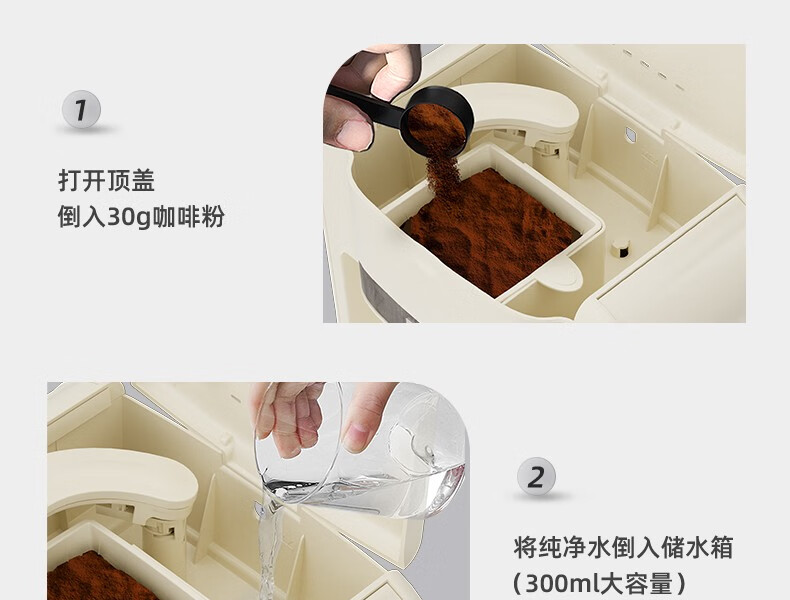 1

打开顶盖
倒入30g咖啡粉

2

将纯净水倒入储水箱
(300ml大容量)