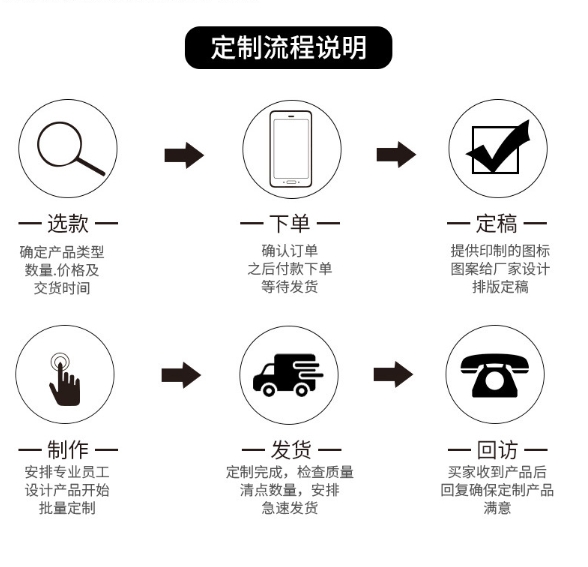 定制流程说明

— 选款 —
确定产品类型
数量.价格及
交货时间

— 下单 —
确认订单
之后付款下单
等待发货

— 定稿 —
提供印制的图标
图案给厂家设计
排版定稿

— 制作 —
安排专业员工
设计产品开始
批量定制

— 发货 —
定制完成，检查质量
清点数量，安排
急速发货

— 回访 —
买家收到产品后
回复确保定制产品
满意