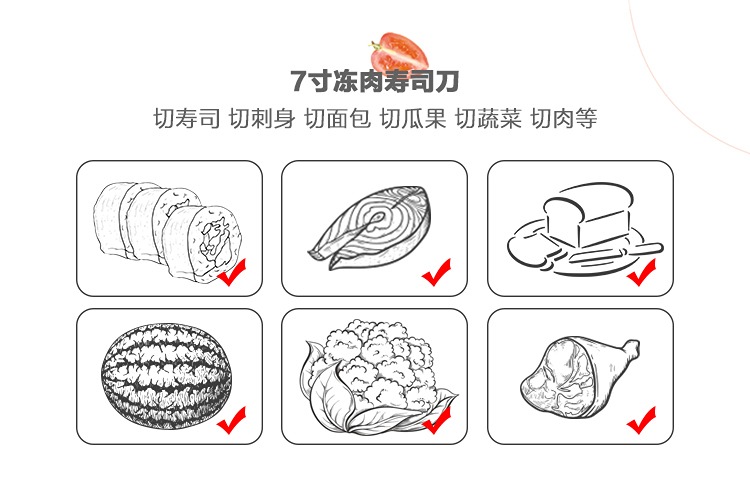 7寸冻肉寿司刀

切寿司 切刺身 切面包 切瓜果 切蔬菜 切肉等