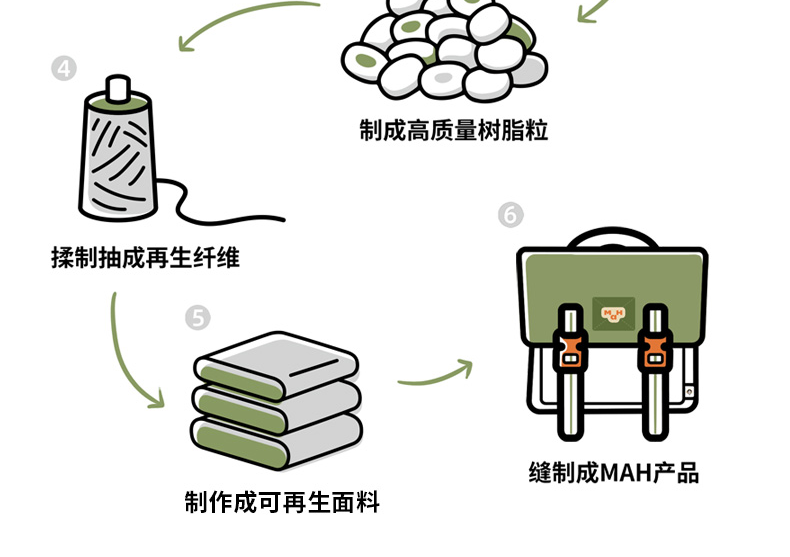 制成高质量树脂粒

4
揉制抽成再生纤维

5
制作成可再生面料

6
MAH
缝制成MAH产品