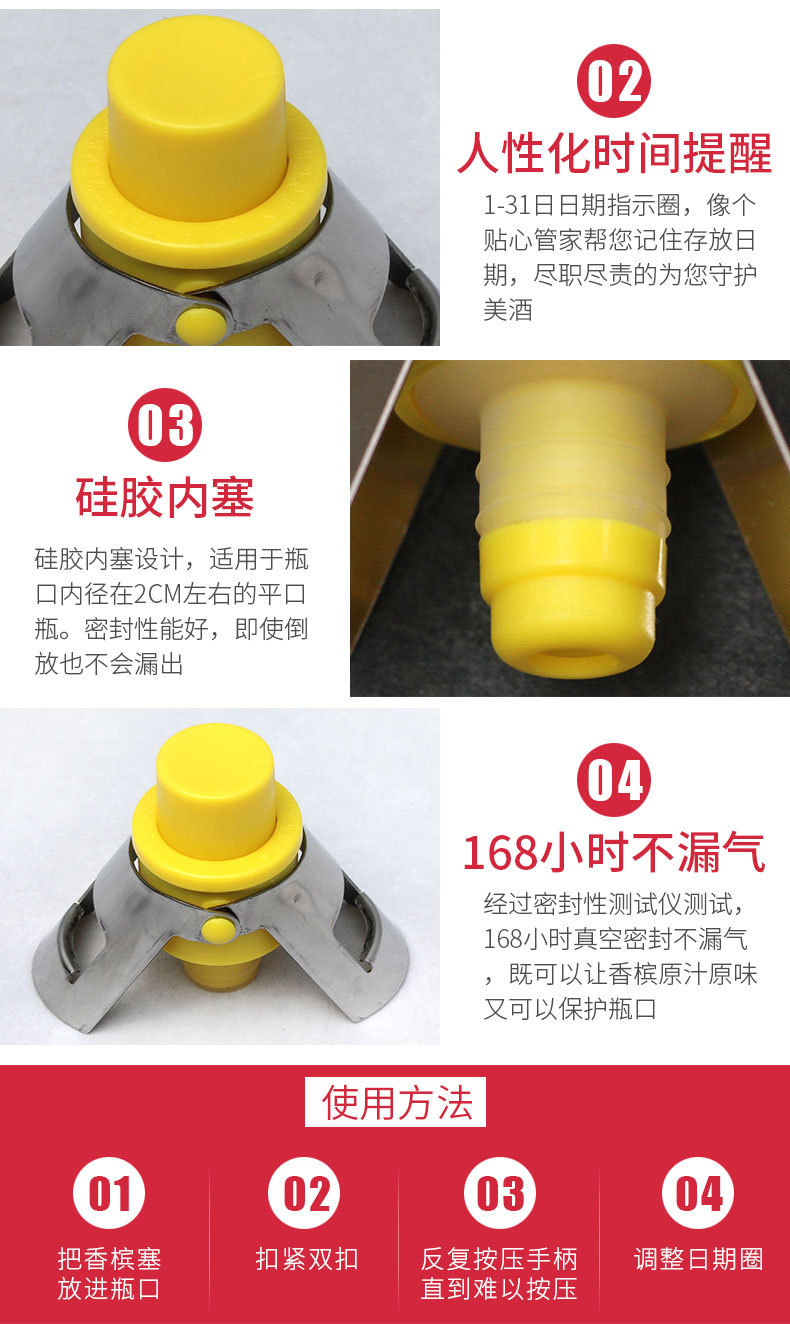 02

人性化时间提醒

1-31日日期指示圈，像个贴心管家帮您记住存放日期，尽职尽责的为您守护美酒

03

硅胶内塞

硅胶内塞设计，适用于瓶口内径在2CM左右的平口瓶。密封性能好，即使倒放也不会漏出

04

168小时不漏气

经过密封性测试仪测试，168小时真空密封不漏气，既可以让香槟原汁原味又可以保护瓶口

使用方法

01
把香槟塞放进瓶口

02
扣紧双扣

03
反复按压手柄直到难以按压

04
调整日期圈