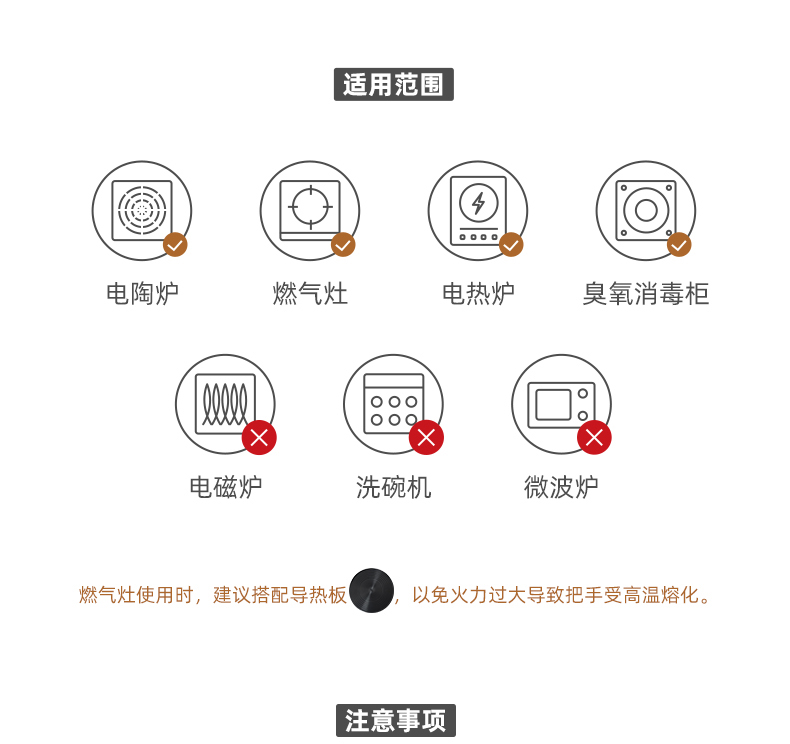 适用范围

电陶炉

燃气灶

电热炉

臭氧消毒柜

电磁炉

洗碗机

微波炉

燃气灶使用时，建议搭配导热板，以免火力过大导致把手受高温熔化。

注意事项