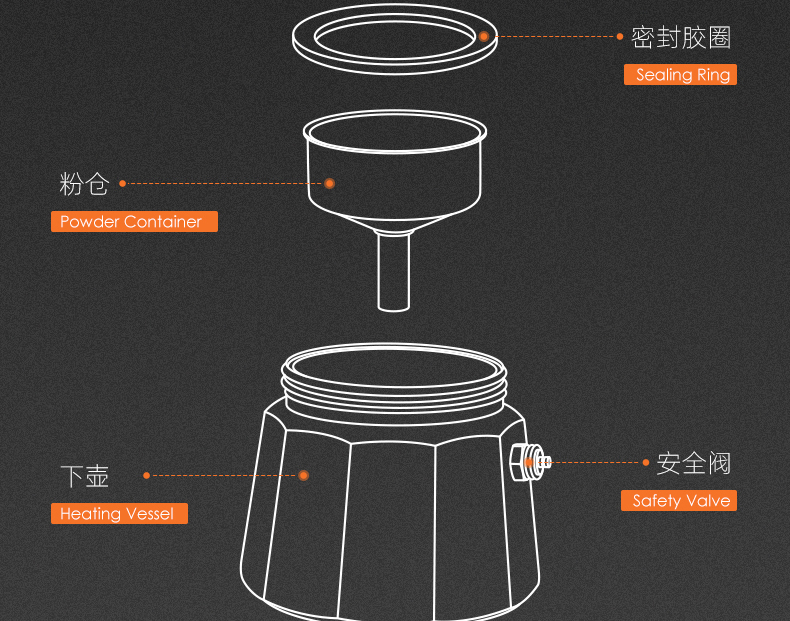 密封胶圈
Sealing Ring

粉仓
Powder Container

下壶
Heating Vessel

安全阀
Safety Valve